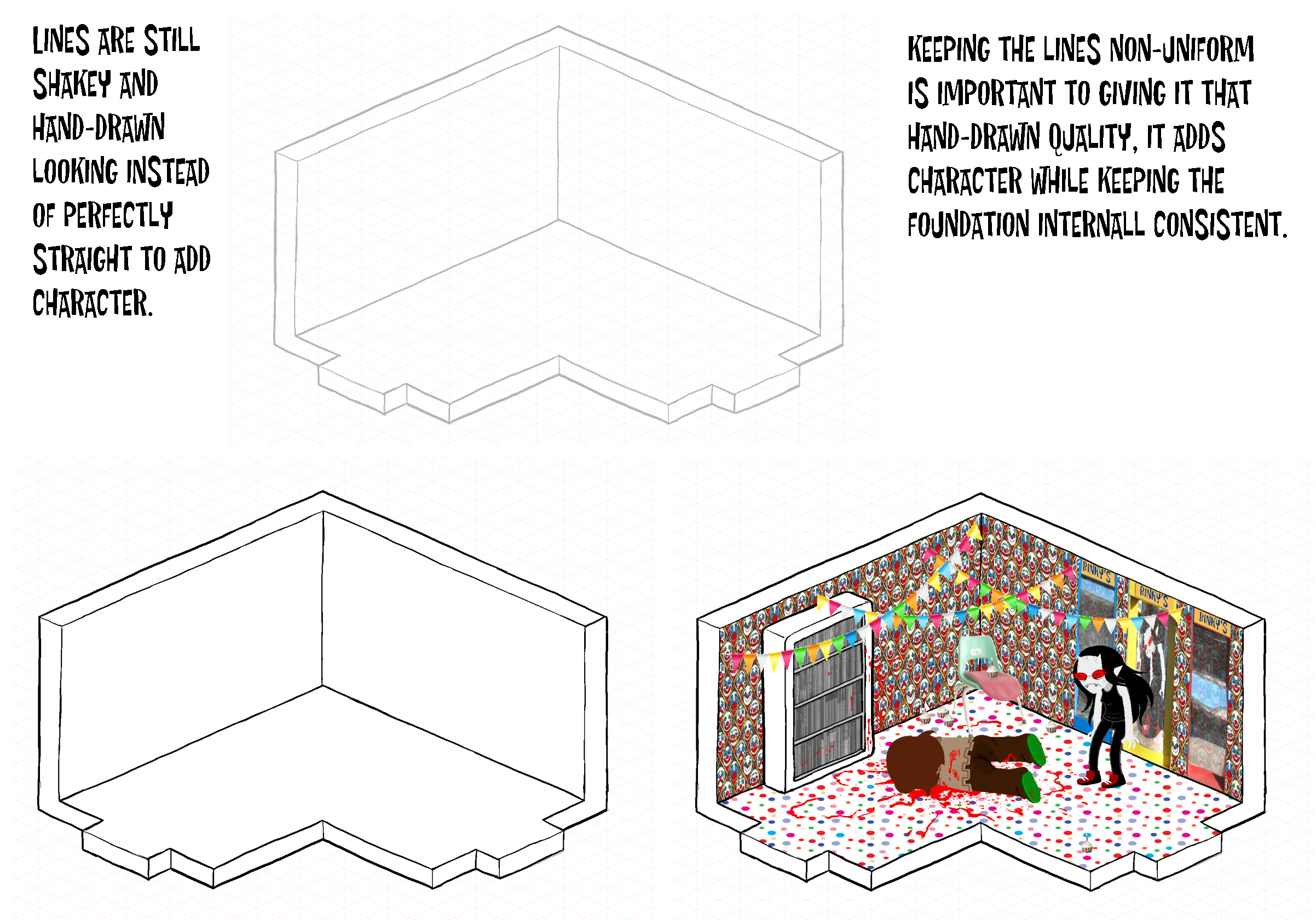 LINES ARE STILL SHAKEY AND HAND-DRAWN LOOKING INSTEAD OF PERFECTLY STRAIGHT TO ADD CHARACTER.

KEEPING THE LINES NON-UNIFORM IS IMPORTANT TO GIVING IT THAT HAND-DRAWN QUALITY, IT ADDS CHARACTER WHILE KEEPING THE FOUNDATION INTERNALL CONSISTENT.

BINKY'S

BINKY'S

BINKY'S